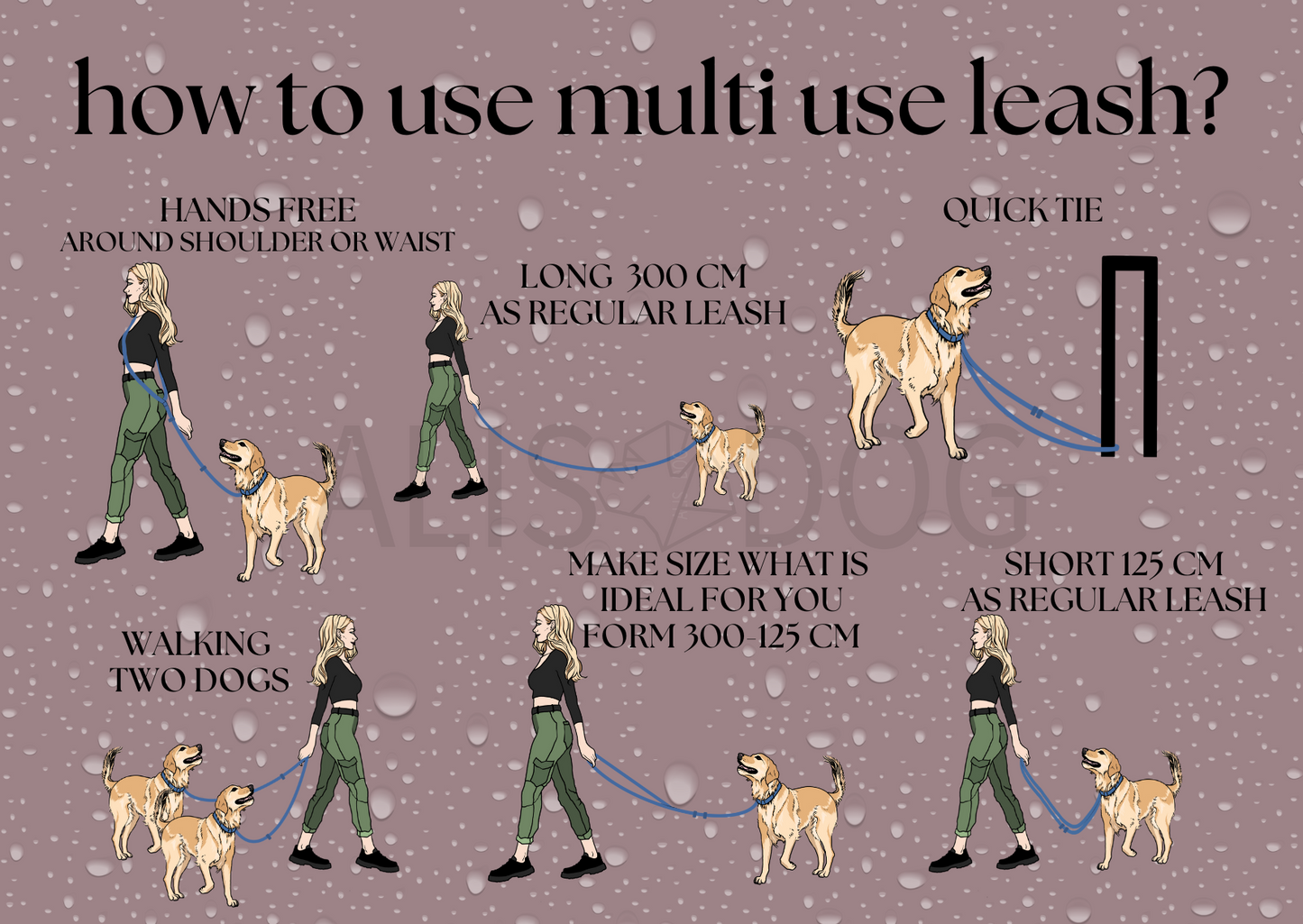 how to use multi use leash?

HANDS FREE
AROUND SHOULDER OR WAIST

LONG 300 CM
AS REGULAR LEASH

QUICK TIE

ALIS DOG

WALKING
TWO DOGS

MAKE SIZE WHAT IS
IDEAL FOR YOU
FORM 300-125 CM

SHORT 125 CM
AS REGULAR LEASH